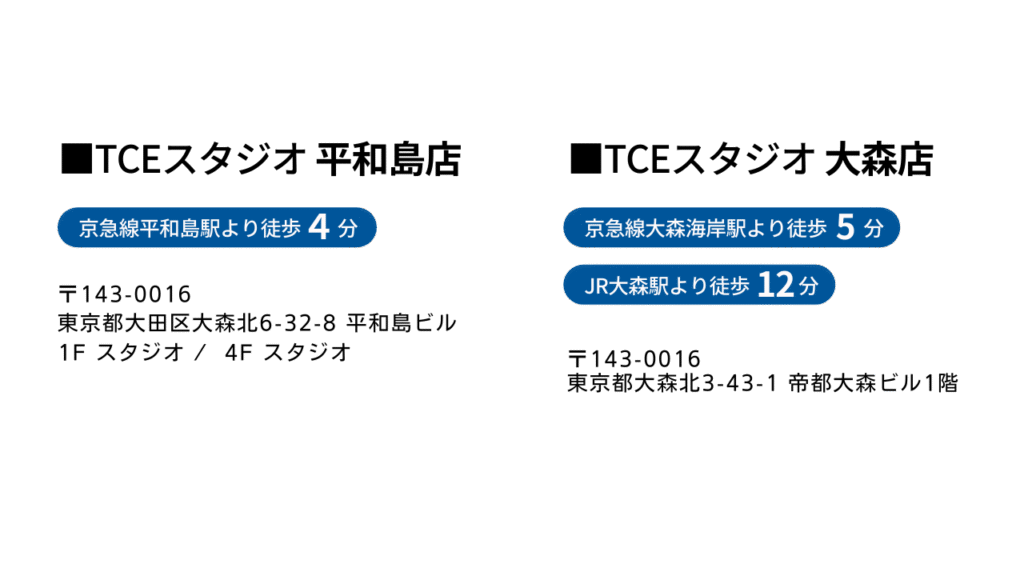 ■TCEスタジオ 平和島店

京急線平和島駅より徒歩4分

〒143-0016
東京都大田区大森北6-32-8 平和島ビル
1F スタジオ / 4F スタジオ

■TCEスタジオ 大森店

京急線大森海岸駅より徒歩5分

JR大森駅より徒歩12分

〒143-0016
東京都大森北3-43-1 帝都大森ビル1階